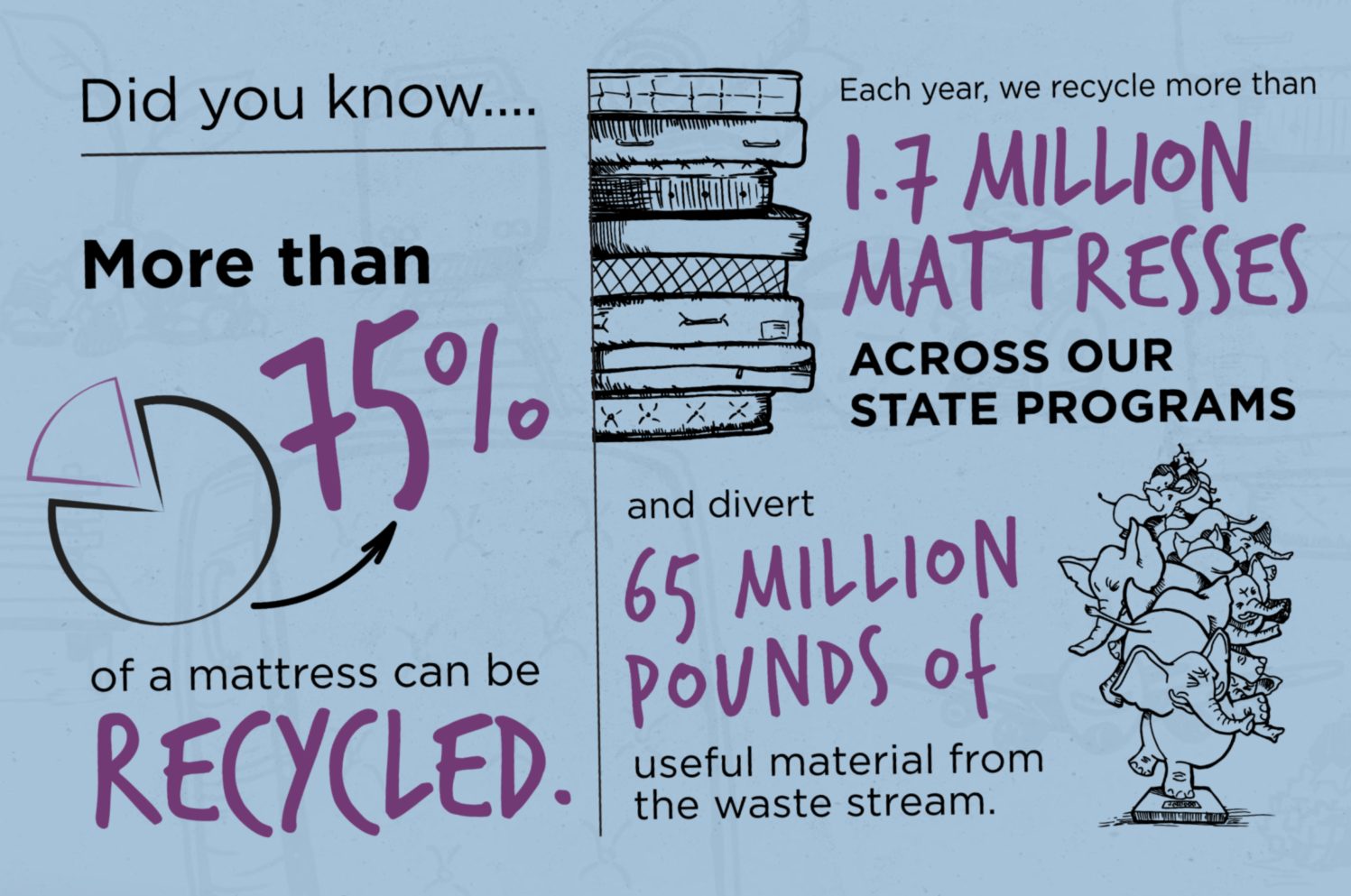 Did you know....

More than

75%

of a mattress can be

RECYCLED.

Each year, we recycle more than

1.7 MILLION MATTRESSES

ACROSS OUR STATE PROGRAMS

and divert

65 MILLION POUNDS of

useful material from the waste stream.